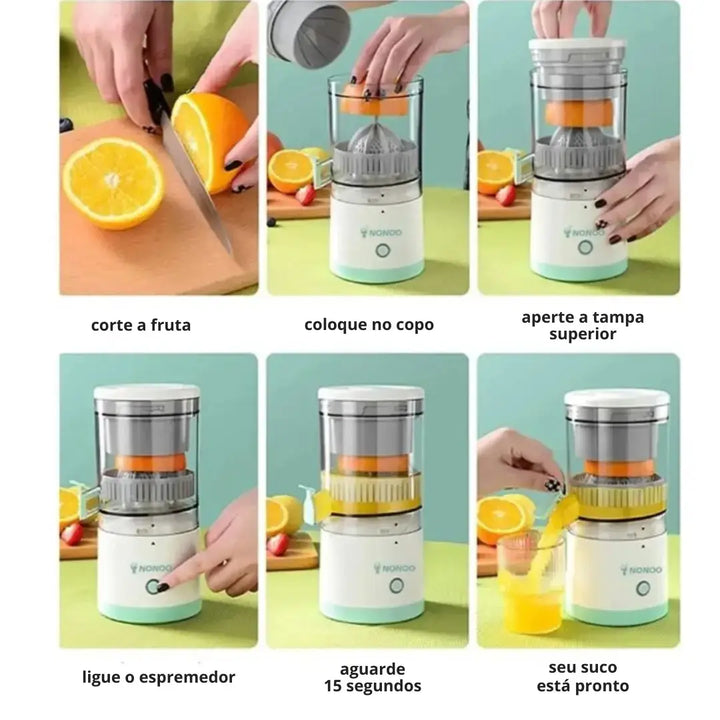 NONOO

NONOO

corte a fruta

coloque no copo

aperte a tampa superior

NONOO

NONOO

NONOO

ligue o espremedor

aguarde 15 segundos

seu suco está pronto